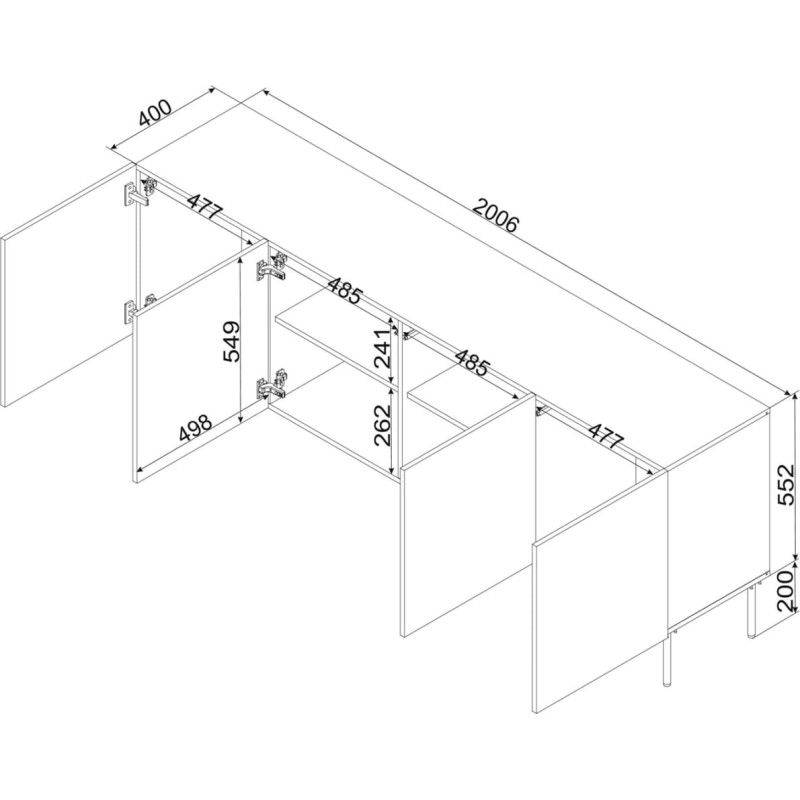 400
2006
477
485
549
241
485
498
262
477
552
200